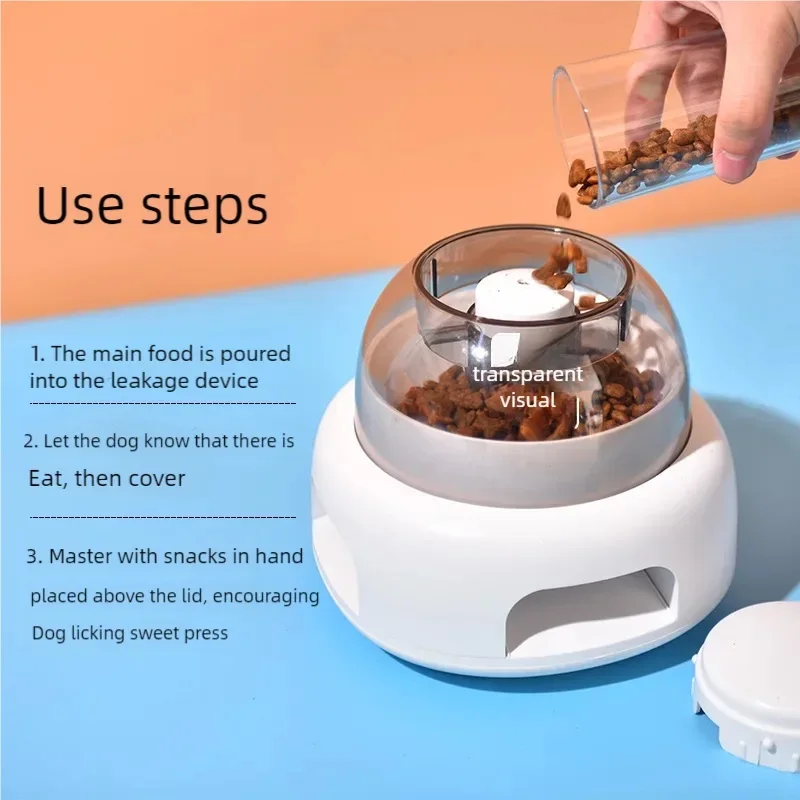 Use steps

1. The main food is poured into the leakage device

2. Let the dog know that there is Eat, then cover

3. Master with snacks in hand placed above the lid, encouraging Dog licking sweet press

transparent visual